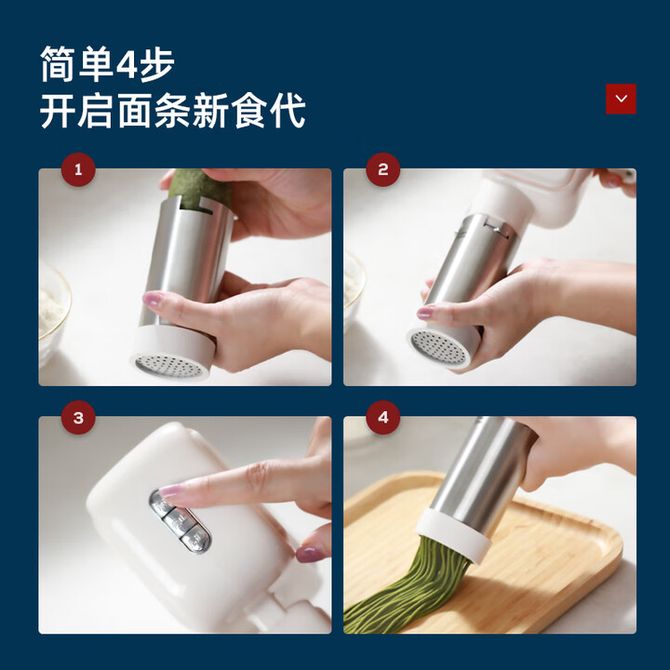 简单4步
开启面条新食代

1

2

3

4