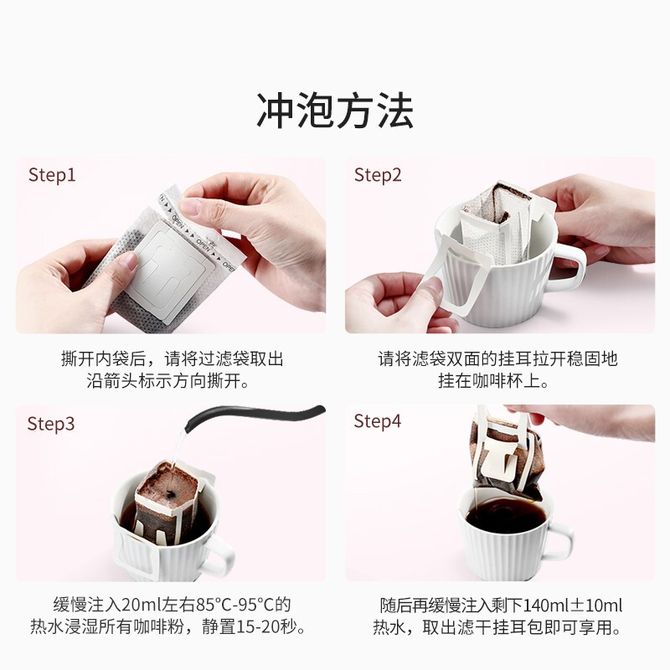 冲泡方法

Step1

OPEN OPEN OPEN

撕开内袋后，请将过滤袋取出沿箭头标示方向撕开。

Step2

请将滤袋双面的挂耳拉开稳固地挂在咖啡杯上。

Step3

缓慢注入20ml左右85°C-95°C的热水浸湿所有咖啡粉，静置15-20秒。

Step4

随后再缓慢注入剩下140ml±10ml热水，取出滤干挂耳包即可享用。