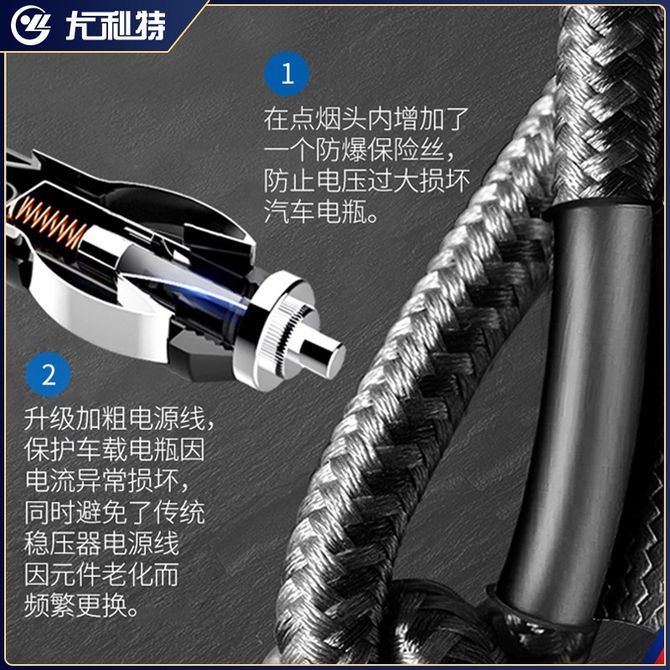 尤利特

1

在点烟头内增加了一个防爆保险丝，防止电压过大损坏汽车电瓶。

2

升级加粗电源线，保护车载电瓶因电流异常损坏，同时避免了传统稳压器电源线因元件老化而频繁更换。