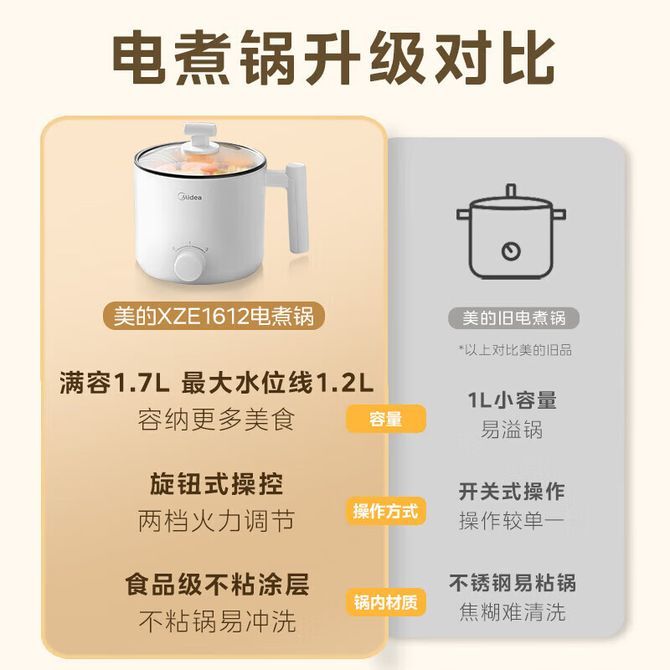 电煮锅升级对比

Midea

美的XZE1612电煮锅

美的旧电煮锅

*以上对比美的旧品

满容1.7L 最大水位线1.2L
容纳更多美食

容量

1L小容量
易溢锅

旋钮式操控
两档火力调节

操作方式

开关式操作
操作较单一

食品级不粘涂层
不粘锅易冲洗

锅内材质

不锈钢易粘锅
焦糊难清洗