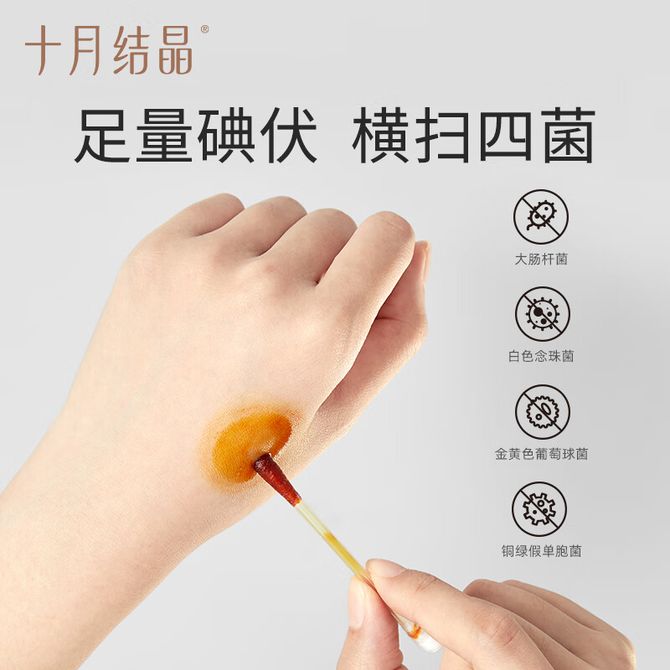 十月结晶®

足量碘伏 横扫四菌

大肠杆菌

白色念珠菌

金黄色葡萄球菌

铜绿假单胞菌