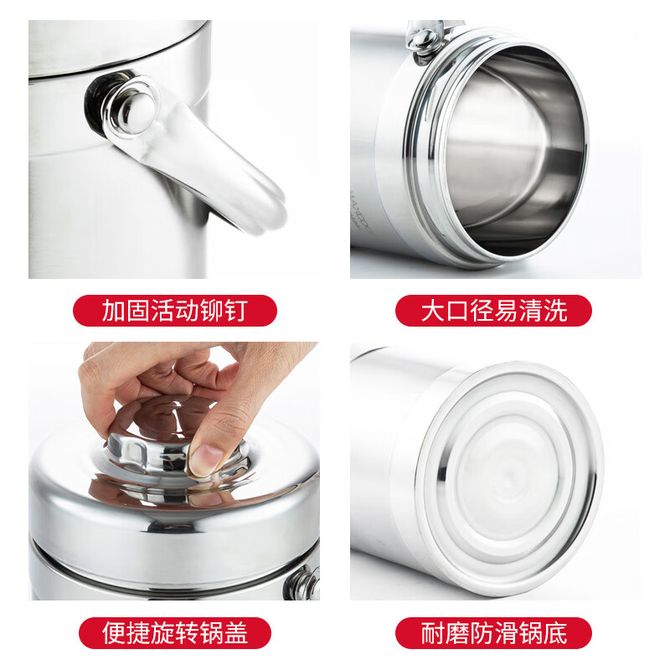 加固活动铆钉

大口径易清洗

便捷旋转锅盖

耐磨防滑锅底