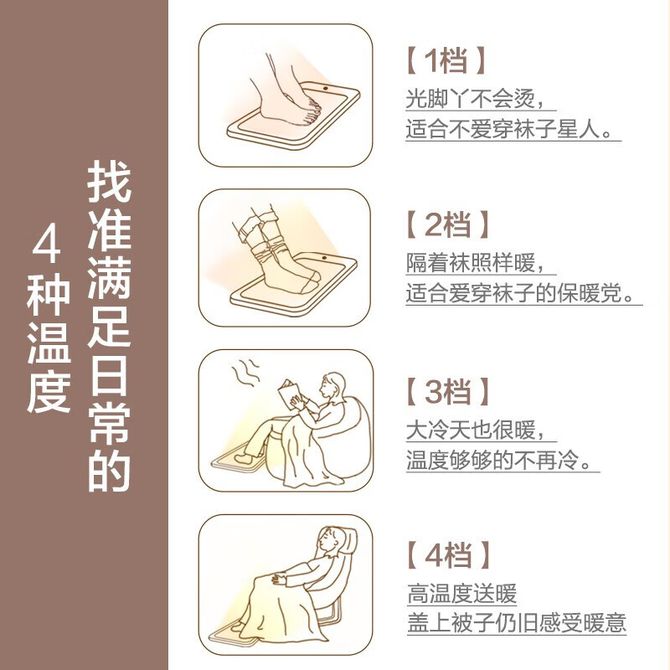 找准满足日常的

4种温度

【1档】
光脚丫不会烫，
适合不爱穿袜子星人。

【2档】
隔着袜照样暖，
适合爱穿袜子的保暖党。

【3档】
大冷天也很暖，
温度够够的不再冷。

【4档】
高温度送暖
盖上被子仍旧感受暖意