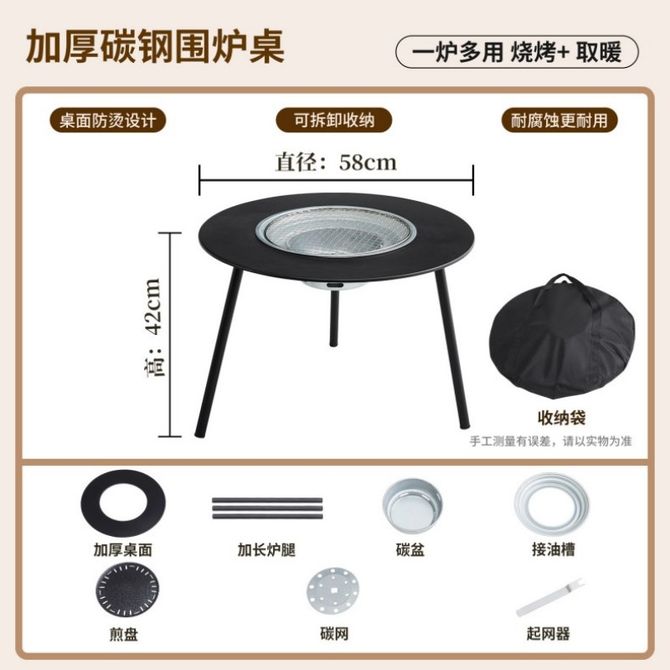 加厚碳钢围炉桌

一炉多用 烧烤+ 取暖

桌面防烫设计

可拆卸收纳

耐腐蚀更耐用

直径：58cm

高：42cm

收纳袋

手工测量有误差，请以实物为准

加厚桌面

加长炉腿

碳盆

接油槽

煎盘

碳网

起网器