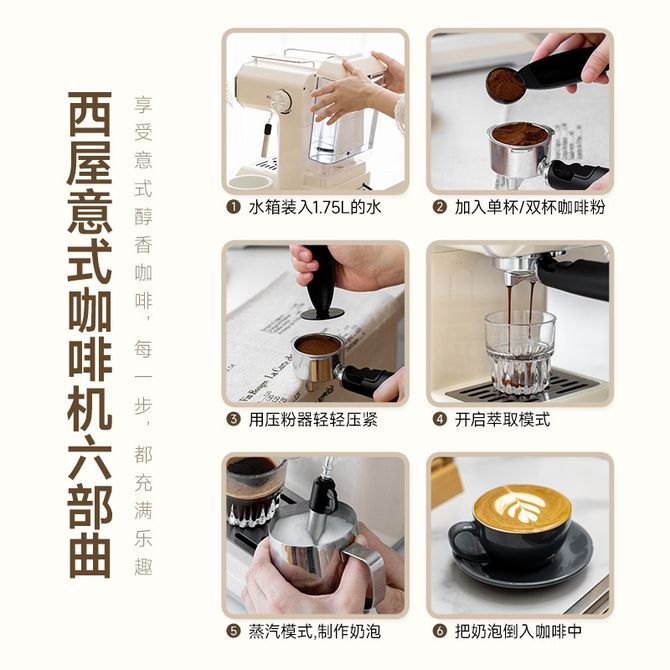 西屋意式咖啡机六部曲

享受意式醇香咖啡，每一步，都充满乐趣

❶ 水箱装入1.75L的水

❷ 加入单杯/双杯咖啡粉

❸ 用压粉器轻轻压紧

❹ 开启萃取模式

❺ 蒸汽模式,制作奶泡

❻ 把奶泡倒入咖啡中