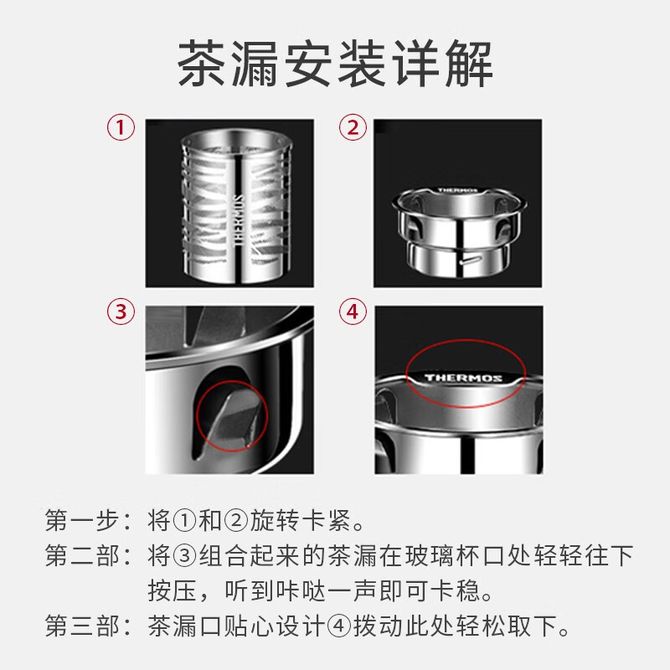 茶漏安装详解

①

THERMOS

②

THERMOS

③

④

THERMOS

第一步：将①和②旋转卡紧。
第二部：将③组合起来的茶漏在玻璃杯口处轻轻往下按压，听到咔哒一声即可卡稳。
第三部：茶漏口贴心设计④拨动此处轻松取下。