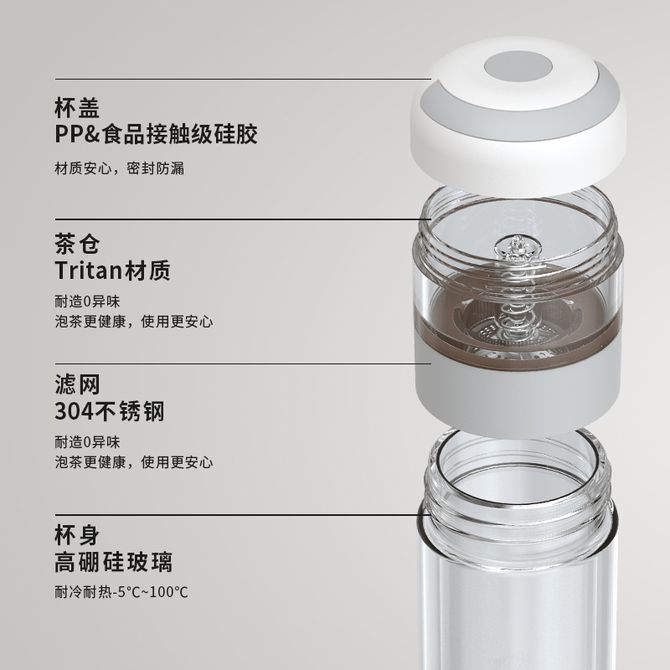 杯盖
PP&食品接触级硅胶

材质安心，密封防漏

茶仓
Tritan材质

耐造0异味
泡茶更健康，使用更安心

滤网
304不锈钢

耐造0异味
泡茶更健康，使用更安心

杯身
高硼硅玻璃

耐冷耐热-5°C~100°C