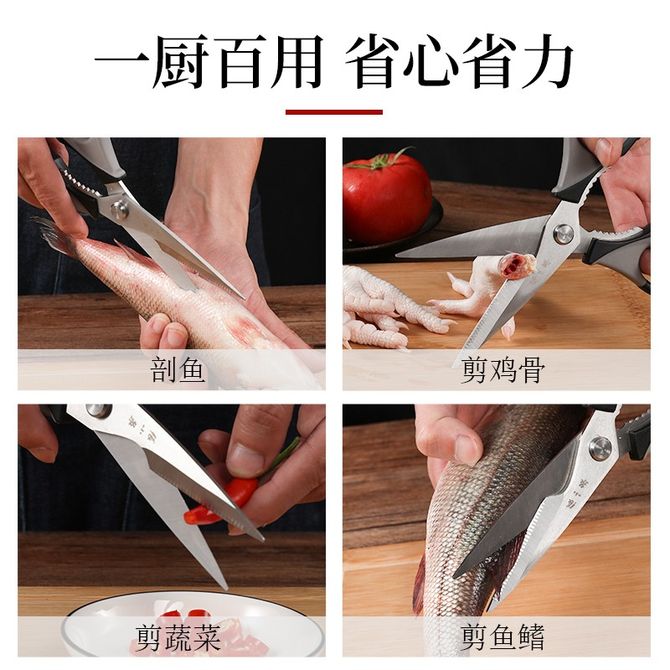 一厨百用 省心省力

剖鱼

剪鸡骨

剪蔬菜

剪鱼鳍