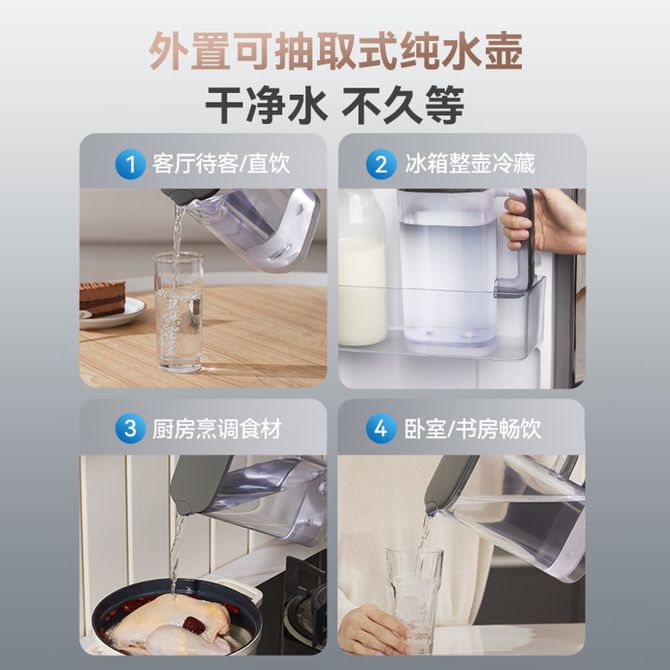 外置可抽取式纯水壶
干净水 不久等

1 客厅待客/直饮

2 冰箱整壶冷藏

3 厨房烹调食材

4 卧室/书房畅饮