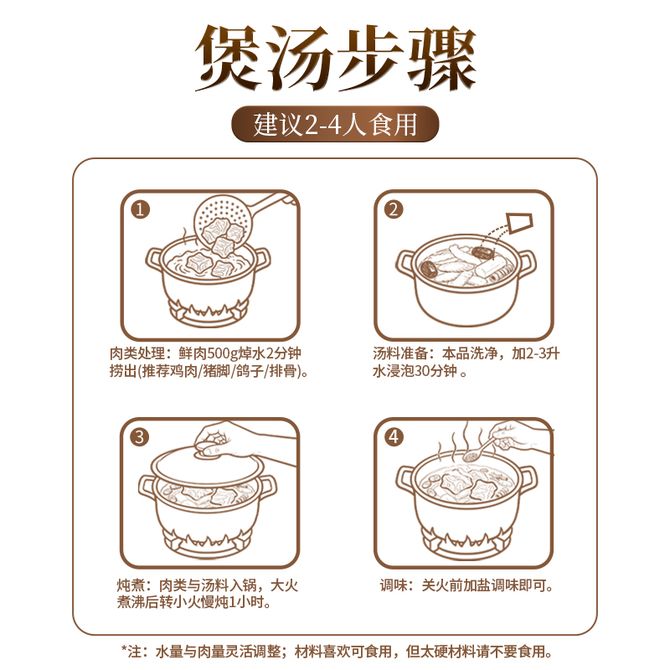 煲汤步骤

建议2-4人食用

1

肉类处理：鲜肉500g焯水2分钟捞出(推荐鸡肉/猪脚/鸽子/排骨)。

2

汤料准备：本品洗净，加2-3升水浸泡30分钟 。

3

炖煮：肉类与汤料入锅，大火煮沸后转小火慢炖1小时。

4

调味：关火前加盐调味即可。

*注：水量与肉量灵活调整；材料喜欢可食用，但太硬材料请不要食用。