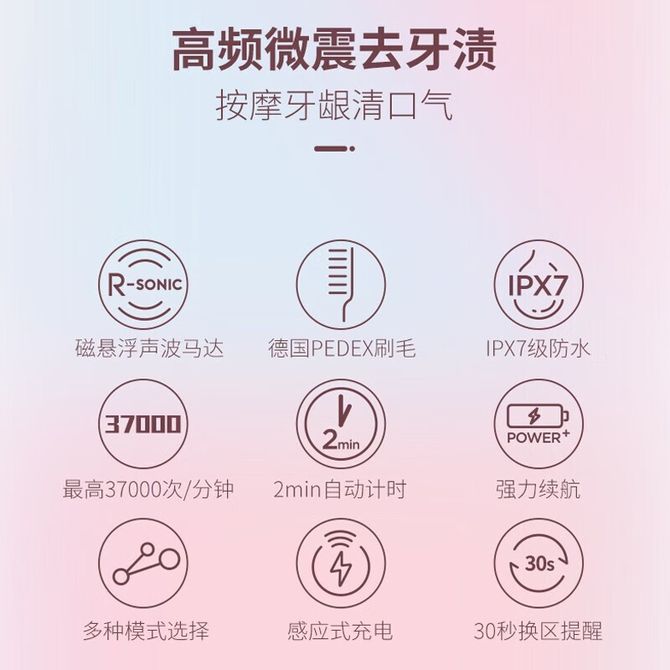 高频微震去牙渍

按摩牙龈清口气

R-SONIC

磁悬浮声波马达

德国PEDEX刷毛

IPX7

IPX7级防水

37000

最高37000次/分钟

2min

2min自动计时

POWER+

强力续航

多种模式选择

感应式充电

30s

30秒换区提醒