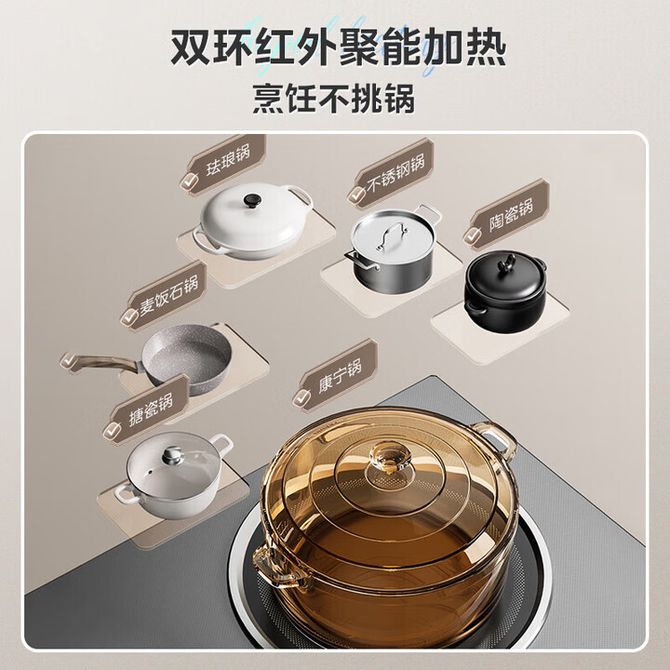 双环红外聚能加热
烹饪不挑锅

珐琅锅

不锈钢锅

陶瓷锅

麦饭石锅

康宁锅

搪瓷锅