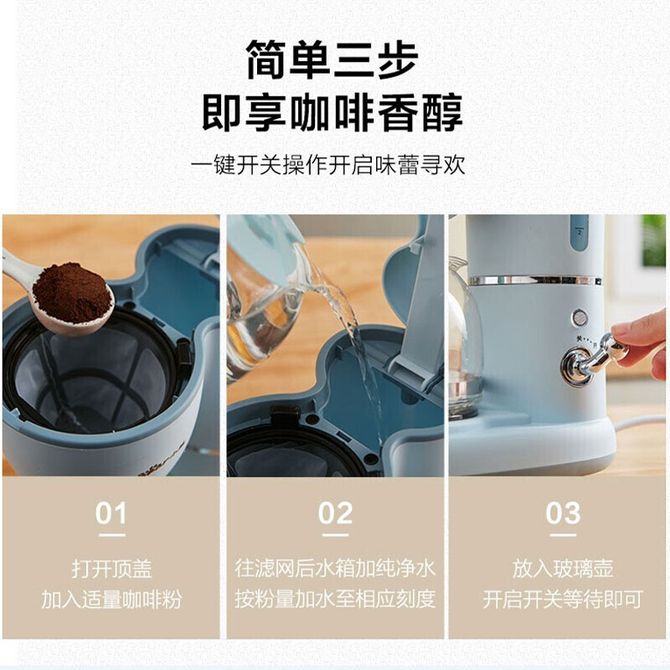 简单三步
即享咖啡香醇

一键开关操作开启味蕾寻欢

01

打开顶盖
加入适量咖啡粉

02

往滤网后水箱加纯净水
按粉量加水至相应刻度

03

放入玻璃壶
开启开关等待即可