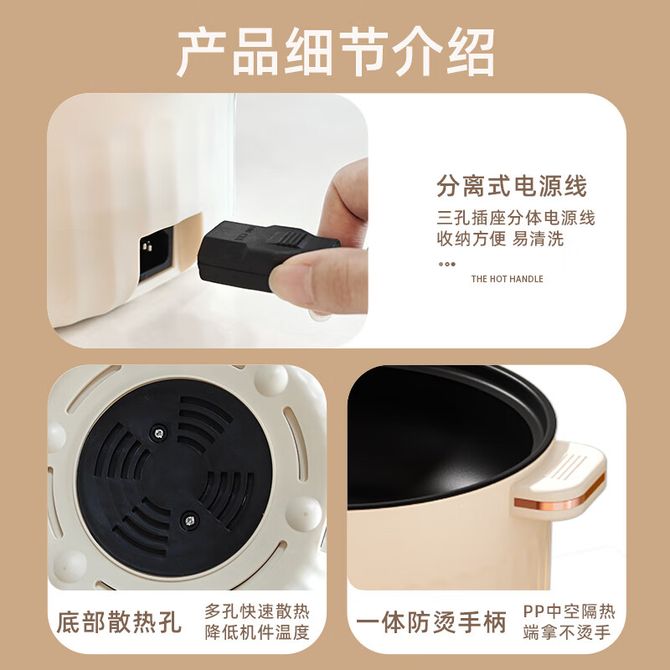 产品细节介绍

分离式电源线

三孔插座分体电源线
收纳方便 易清洗

THE HOT HANDLE

底部散热孔

多孔快速散热
降低机件温度

一体防烫手柄

PP中空隔热
端拿不烫手