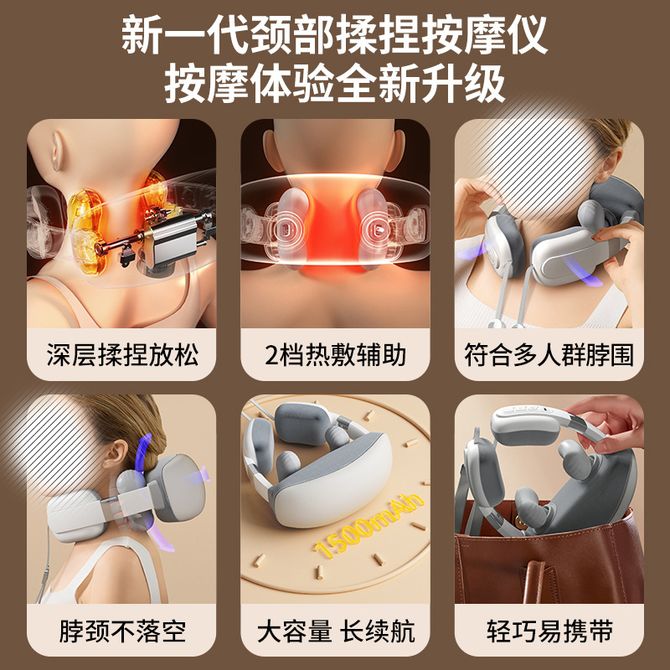 新一代颈部揉捏按摩仪
按摩体验全新升级

深层揉捏放松

2档热敷辅助

符合多人群脖围

脖颈不落空

1500mAh

大容量 长续航

轻巧易携带