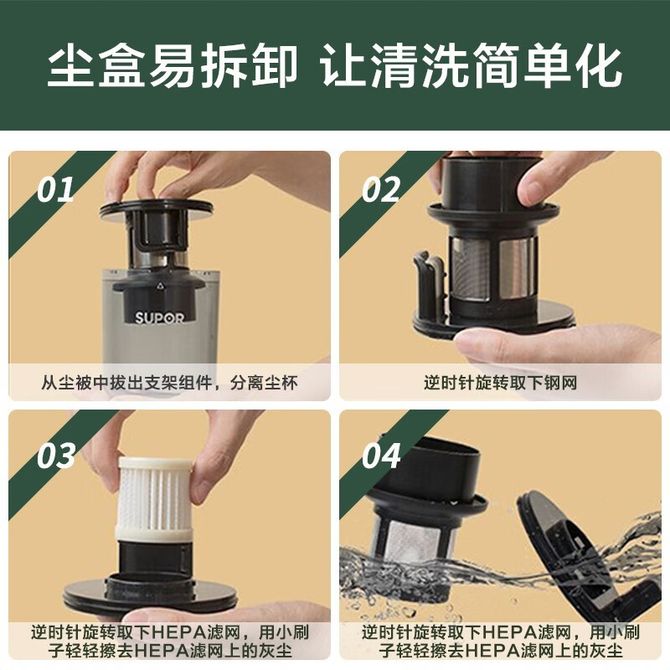 尘盒易拆卸 让清洗简单化

01

SUPOR

从尘被中拔出支架组件，分离尘杯

02

逆时针旋转取下钢网

03

逆时针旋转取下HEPA滤网，用小刷子轻轻擦去HEPA滤网上的灰尘

04

逆时针旋转取下HEPA滤网，用小刷子轻轻擦去HEPA滤网上的灰尘