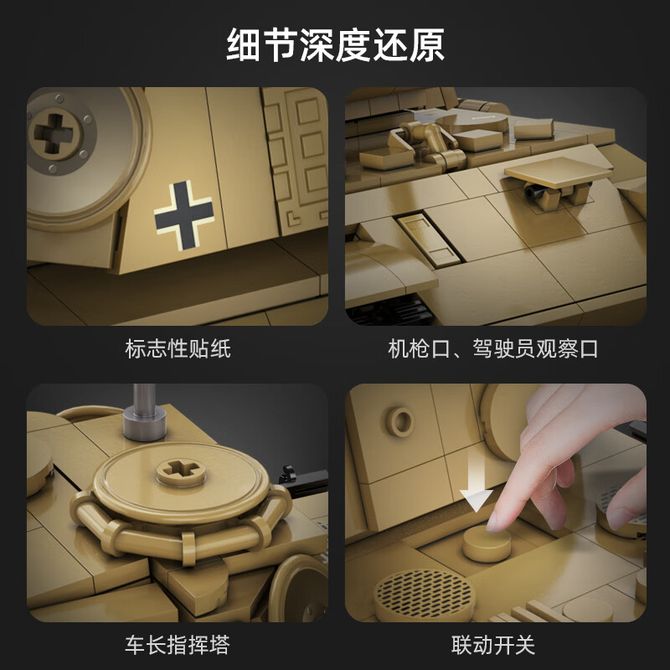 细节深度还原

标志性贴纸

机枪口、驾驶员观察口

车长指挥塔

联动开关