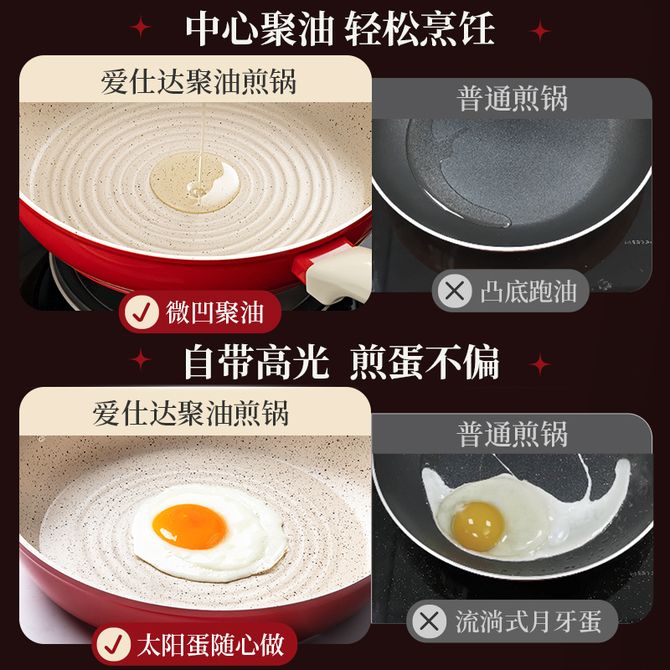 中心聚油 轻松烹饪

爱仕达聚油煎锅

微凹聚油

普通煎锅

凸底跑油

自带高光 煎蛋不偏

爱仕达聚油煎锅

太阳蛋随心做

普通煎锅

流淌式月牙蛋