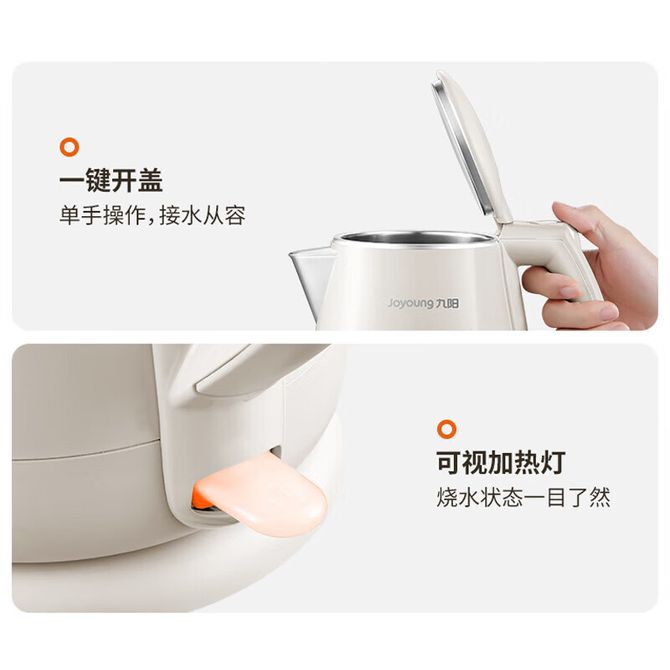 一键开盖
单手操作，接水从容

Joyoung 九阳

可视加热灯
烧水状态一目了然