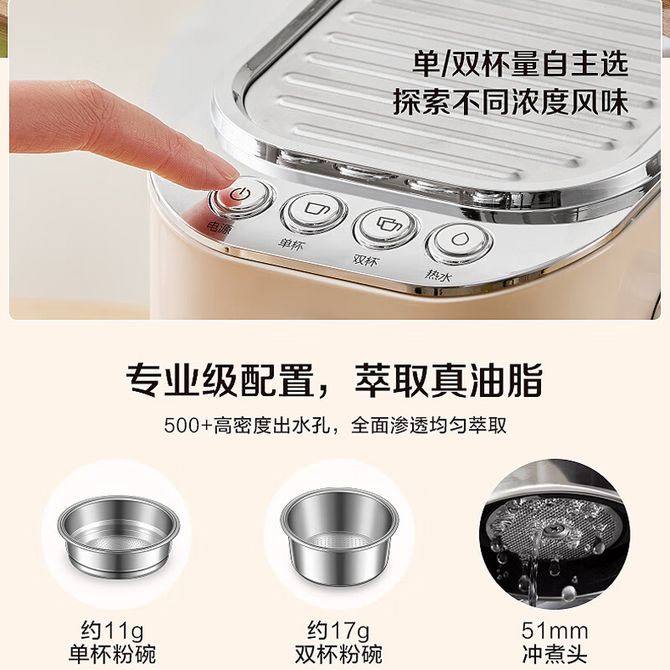 单/双杯量自主选
探索不同浓度风味

电源
单杯
双杯
热水

专业级配置，萃取真油脂
500+高密度出水孔，全面渗透均匀萃取

约11g
单杯粉碗

约17g
双杯粉碗

51mm
冲煮头