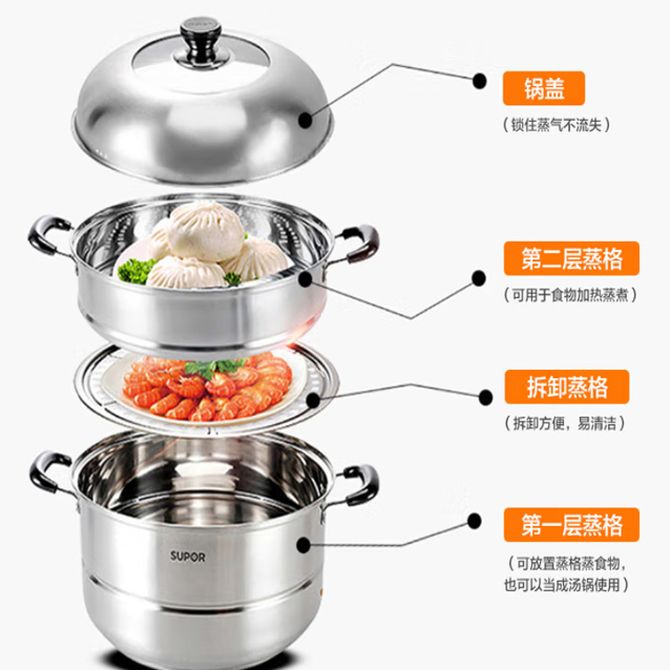 锅盖

（锁住蒸气不流失）

第二层蒸格

（可用于食物加热蒸煮）

拆卸蒸格

（拆卸方便，易清洁）

第一层蒸格

（可放置蒸格蒸食物，也可以当成汤锅使用）

SUPOR