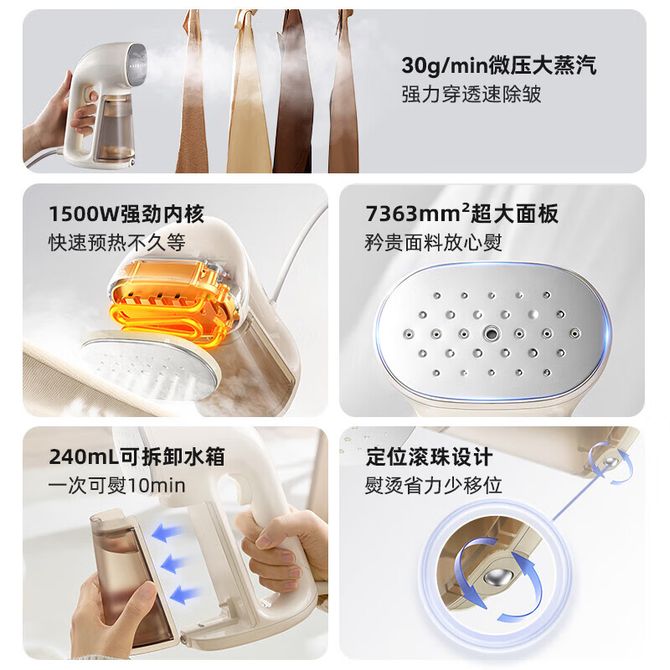 30g/min微压大蒸汽
强力穿透速除皱

1500W强劲内核
快速预热不久等

7363mm²超大面板
矜贵面料放心熨

240mL可拆卸水箱
一次可熨10min

定位滚珠设计
熨烫省力少移位