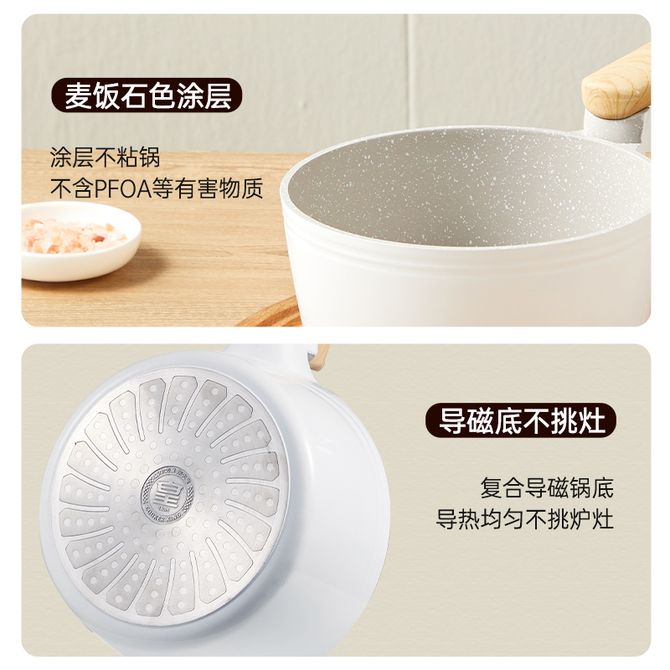 麦饭石色涂层

涂层不粘锅
不含PFOA等有害物质

导磁底不挑灶

复合导磁锅底
导热均匀不挑炉灶