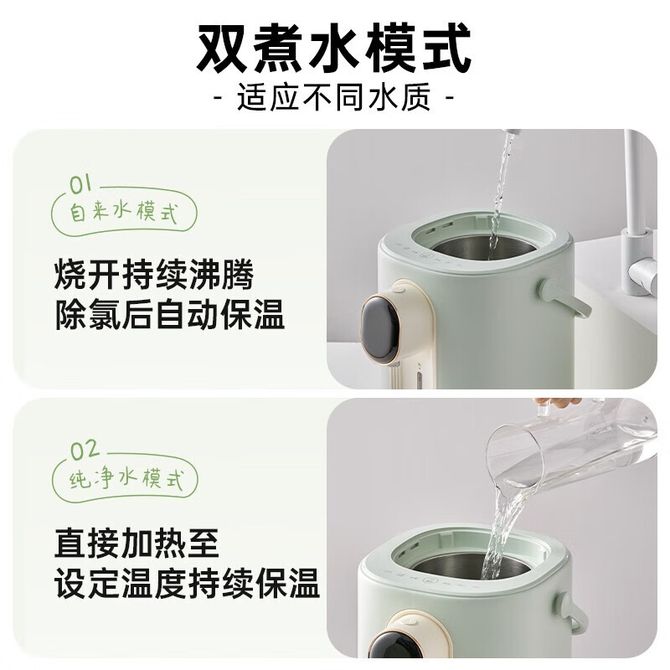 双煮水模式

- 适应不同水质 -

01

自来水模式

烧开持续沸腾
除氯后自动保温

02

纯净水模式

直接加热至
设定温度持续保温