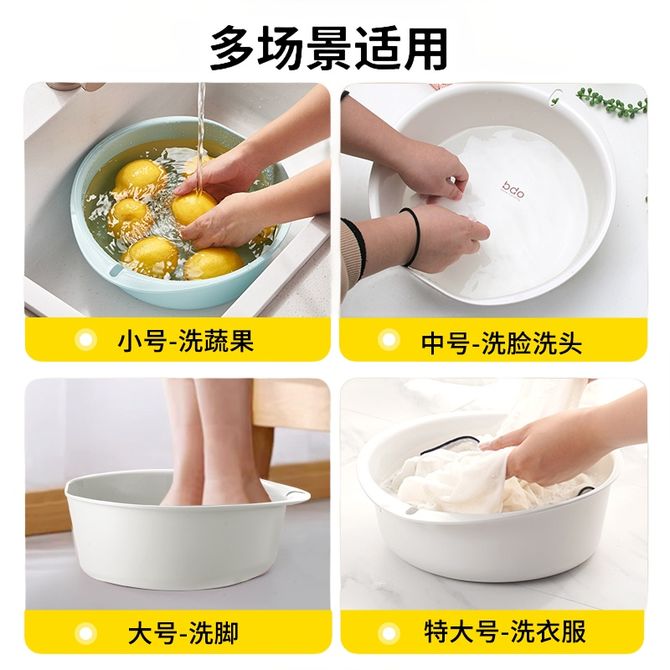 多场景适用

bdo

小号-洗蔬果

中号-洗脸洗头

大号-洗脚

特大号-洗衣服