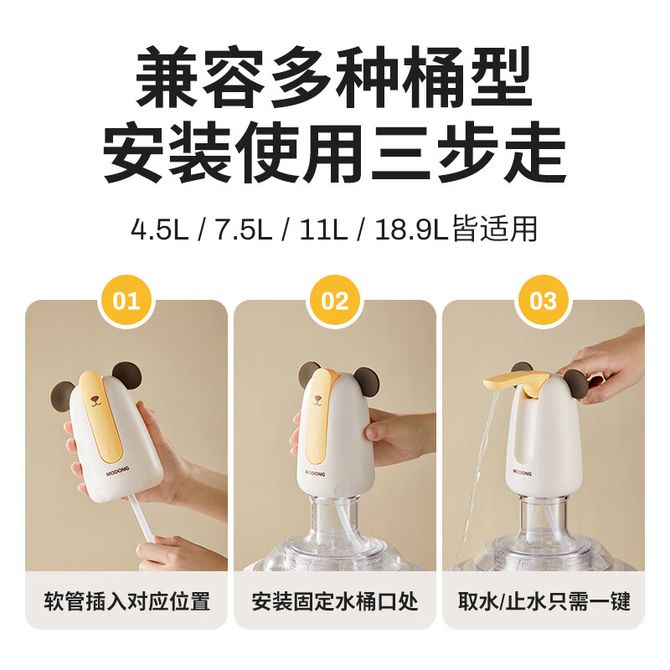 兼容多种桶型
安装使用三步走

4.5L / 7.5L / 11L / 18.9L皆适用

01

MODONG

软管插入对应位置

02

MODONG

安装固定水桶口处

03

MODONG

取水/止水只需一键