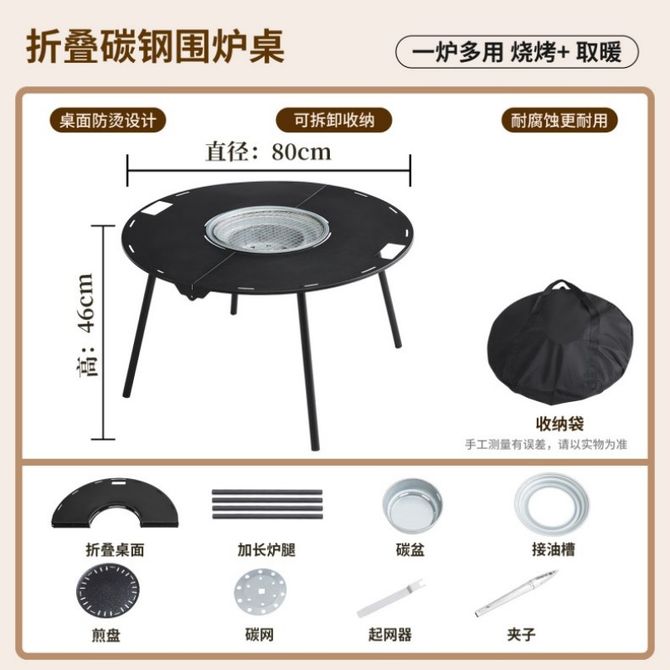 折叠碳钢围炉桌

一炉多用 烧烤+ 取暖

桌面防烫设计

可拆卸收纳

耐腐蚀更耐用

直径：80cm

高：46cm

收纳袋

手工测量有误差，请以实物为准

折叠桌面

加长炉腿

碳盆

接油槽

煎盘

碳网

起网器

夹子