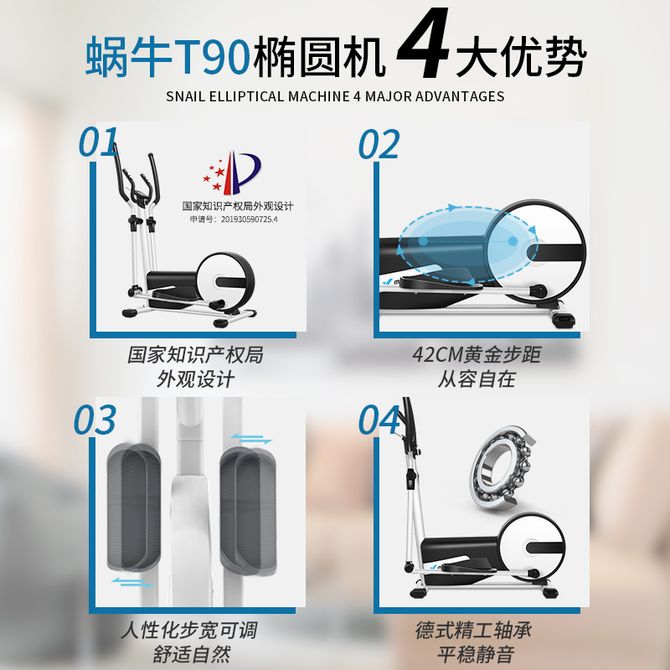 蜗牛T90椭圆机 4大优势

SNAIL ELLIPTICAL MACHINE 4 MAJOR ADVANTAGES

01

国家知识产权局外观设计
申请号：201930590725.4

国家知识产权局
外观设计

02

42CM黄金步距
从容自在

03

人性化步宽可调
舒适自然

04

德式精工轴承
平稳静音