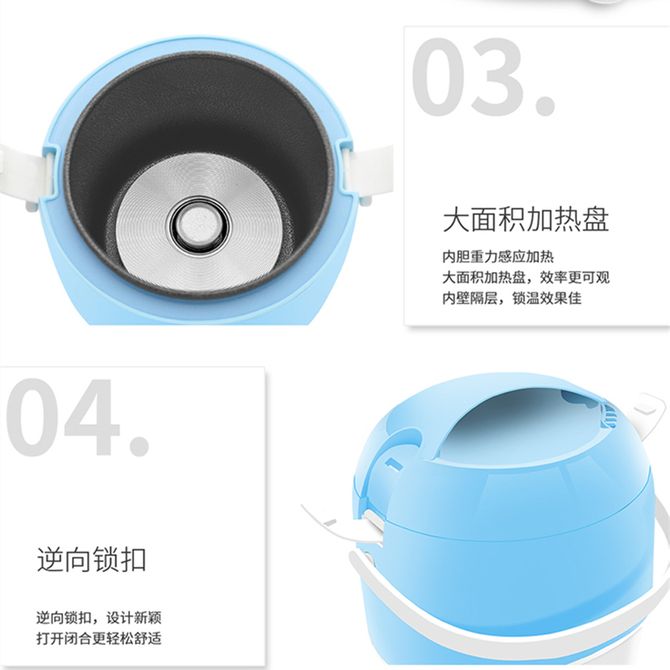 03.

大面积加热盘

内胆重力感应加热
大面积加热盘，效率更可观
内壁隔层，锁温效果佳

04.

逆向锁扣

逆向锁扣，设计新颖
打开闭合更轻松舒适