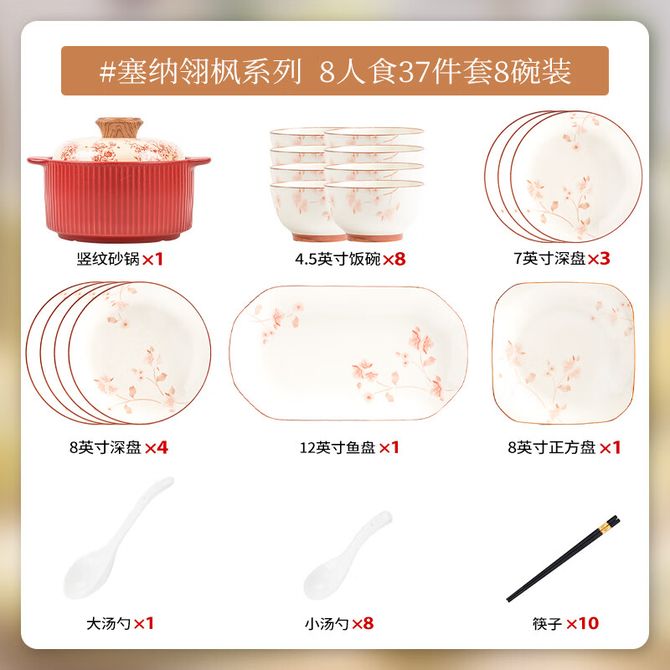 #塞纳翎枫系列 8人食37件套8碗装

竖纹砂锅 ×1

4.5英寸饭碗 ×8

7英寸深盘 ×3

8英寸深盘 ×4

12英寸鱼盘 ×1

8英寸正方盘 ×1

大汤勺 ×1

小汤勺 ×8

筷子 ×10