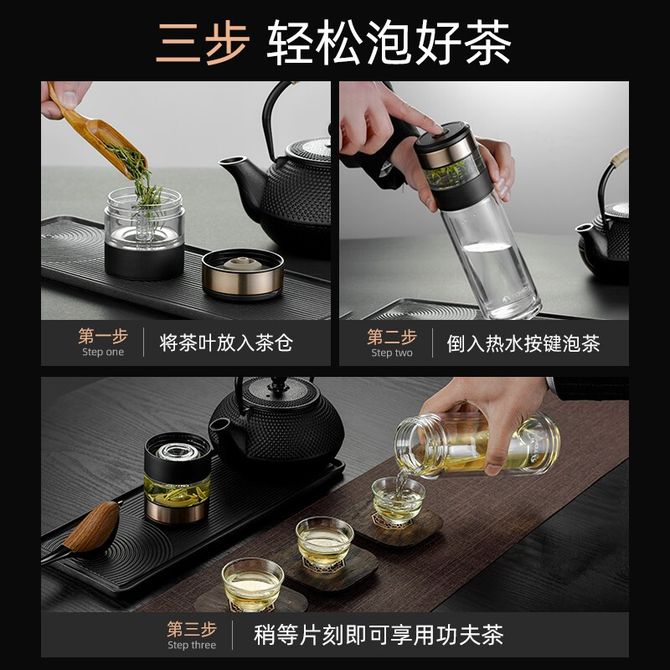 三步 轻松泡好茶

第一步
Step one
将茶叶放入茶仓

第二步
Step two
倒入热水按键泡茶

第三步
Step three
稍等片刻即可享用功夫茶