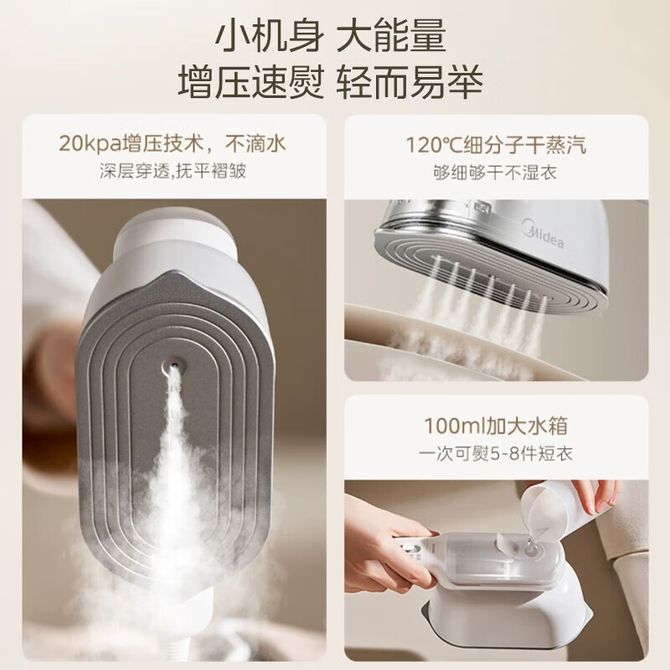 小机身 大能量
增压速熨 轻而易举

20kpa增压技术，不滴水
深层穿透,抚平褶皱

120℃细分子干蒸汽
够细够干不湿衣

Midea

100ml加大水箱
一次可熨5-8件短衣