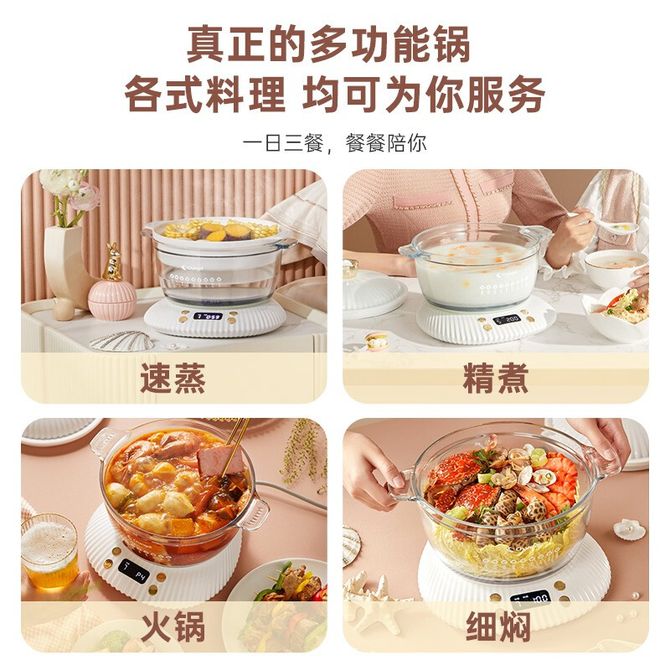 真正的多功能锅
各式料理 均可为你服务

一日三餐，餐餐陪你

速蒸

精煮

火锅

细焖