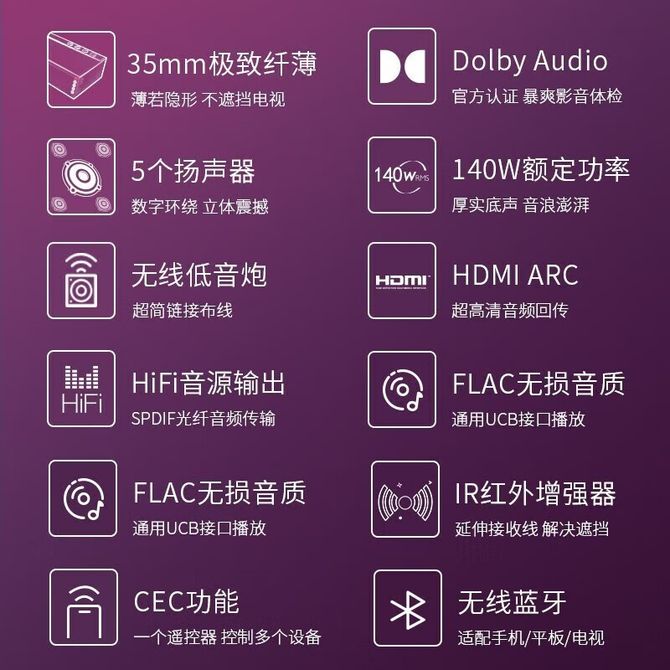 35mm极致纤薄
薄若隐形 不遮挡电视

5个扬声器
数字环绕 立体震撼

无线低音炮
超简链接布线

HiFi
HiFi音源输出
SPDIF光纤音频传输

FLAC无损音质
通用UCB接口播放

CEC功能
一个遥控器 控制多个设备

Dolby Audio
官方认证 暴爽影音体检

140W RMS
140W额定功率
厚实底声 音浪澎湃

HDMI
HDMI ARC
超高清音频回传

FLAC无损音质
通用UCB接口播放

IR红外增强器
延伸接收线 解决遮挡

无线蓝牙
适配手机/平板/电视