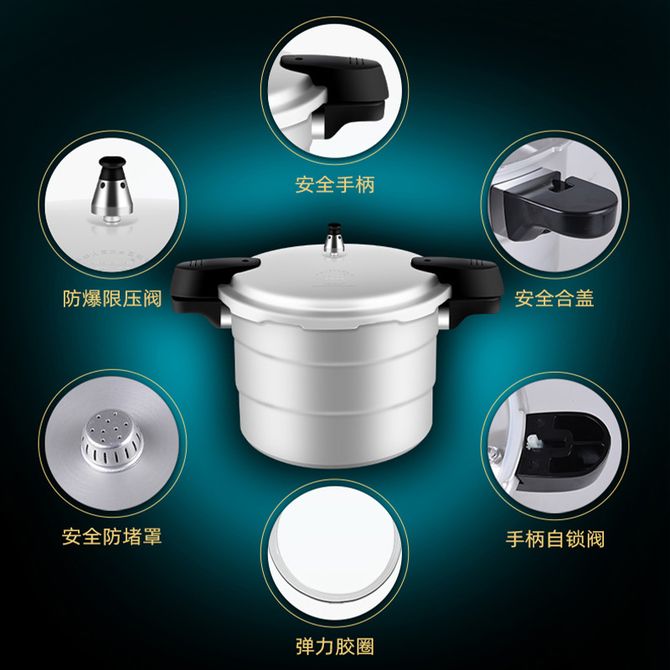 安全手柄

防爆限压阀

安全合盖

安全防堵罩

手柄自锁阀

弹力胶圈