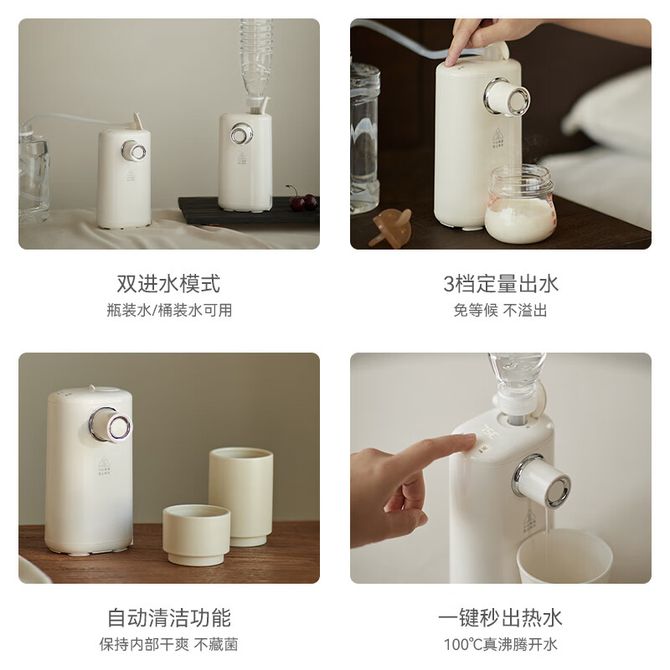 双进水模式
瓶装水/桶装水可用

3档定量出水
免等候 不溢出

自动清洁功能
保持内部干爽 不藏菌

一键秒出热水
100℃真沸腾开水