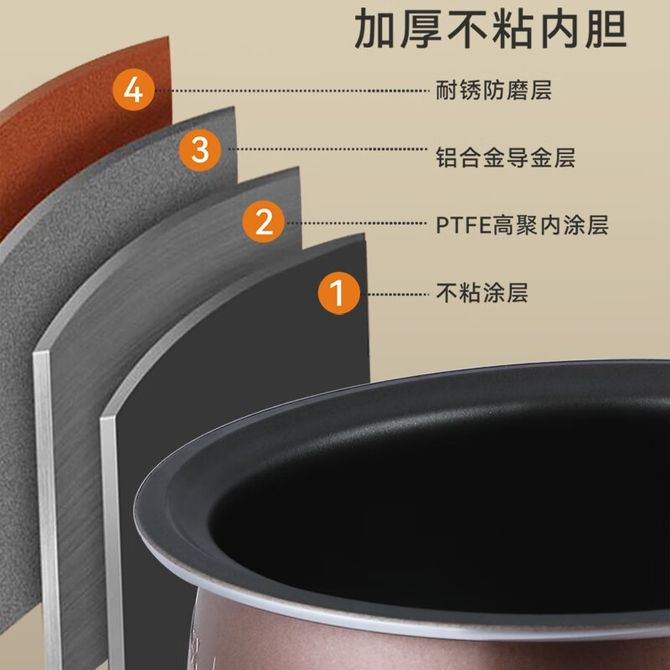 加厚不粘内胆

4 耐锈防磨层

3 铝合金导金层

2 PTFE高聚内涂层

1 不粘涂层