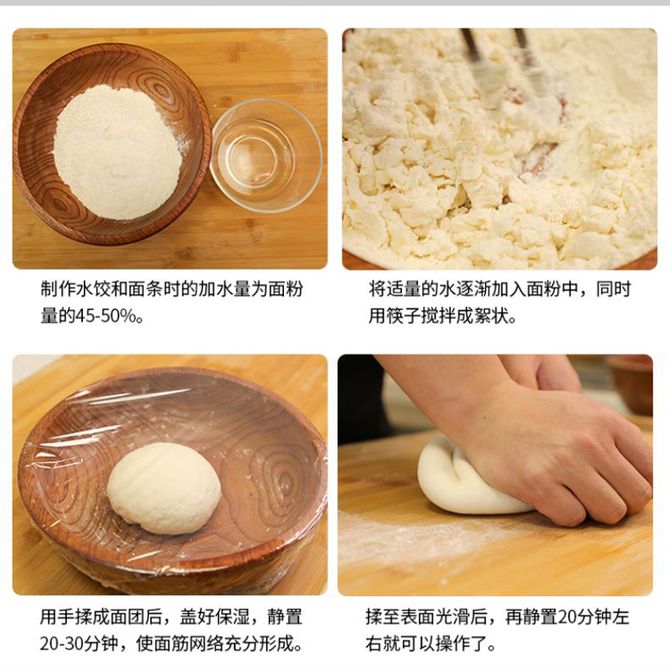 制作水饺和面条时的加水量为面粉量的45-50%。

将适量的水逐渐加入面粉中，同时用筷子搅拌成絮状。

用手揉成面团后，盖好保湿，静置20-30分钟，使面筋网络充分形成。

揉至表面光滑后，再静置20分钟左右就可以操作了。