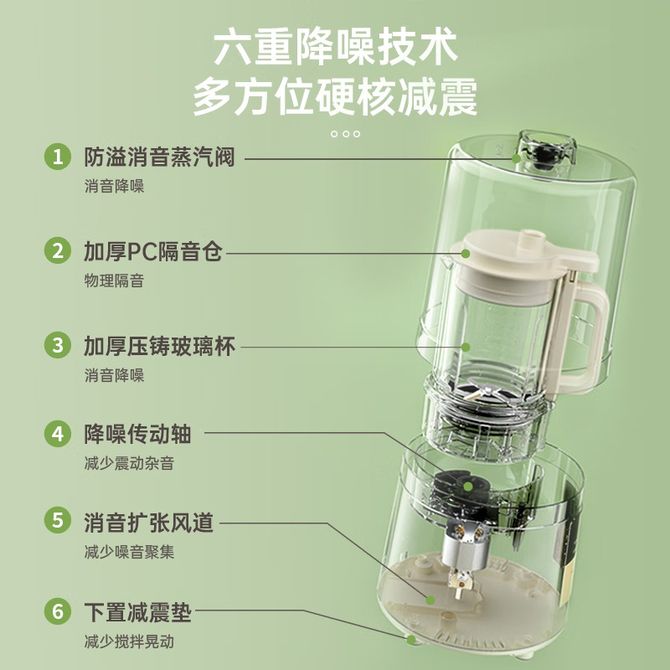 六重降噪技术
多方位硬核减震

1 防溢消音蒸汽阀
消音降噪

2 加厚PC隔音仓
物理隔音

3 加厚压铸玻璃杯
消音降噪

4 降噪传动轴
减少震动杂音

5 消音扩张风道
减少噪音聚集

6 下置减震垫
减少搅拌晃动