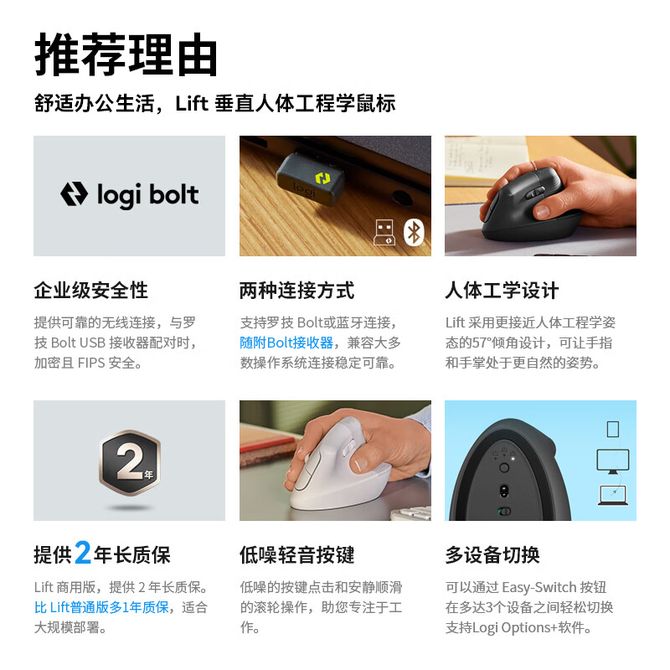 推荐理由

舒适办公生活，Lift 垂直人体工程学鼠标

logi bolt

logi

企业级安全性

提供可靠的无线连接，与罗技 Bolt USB 接收器配对时，加密且 FIPS 安全。

两种连接方式

支持罗技 Bolt或蓝牙连接，随附Bolt接收器，兼容大多数操作系统连接稳定可靠。

人体工学设计

Lift 采用更接近人体工程学姿态的57°倾角设计，可让手指和手掌处于更自然的姿势。

2年

提供2年长质保

Lift 商用版，提供 2 年长质保。比 Lift普通版多1年质保，适合大规模部署。

低噪轻音按键

低噪的按键点击和安静顺滑的滚轮操作，助您专注于工作。

多设备切换

可以通过 Easy-Switch 按钮在多达3个设备之间轻松切换支持Logi Options+软件。