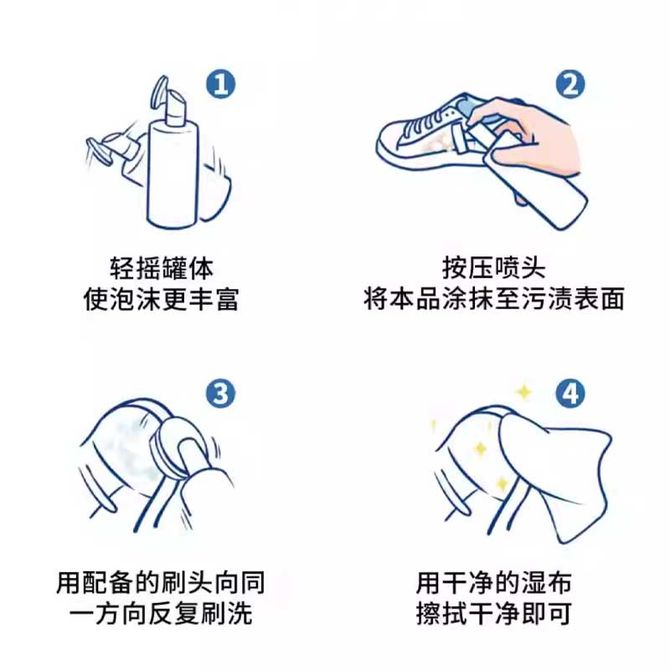 1

轻摇罐体
使泡沫更丰富

2

按压喷头
将本品涂抹至污渍表面

3

用配备的刷头向同
一方向反复刷洗

4

用干净的湿布
擦拭干净即可