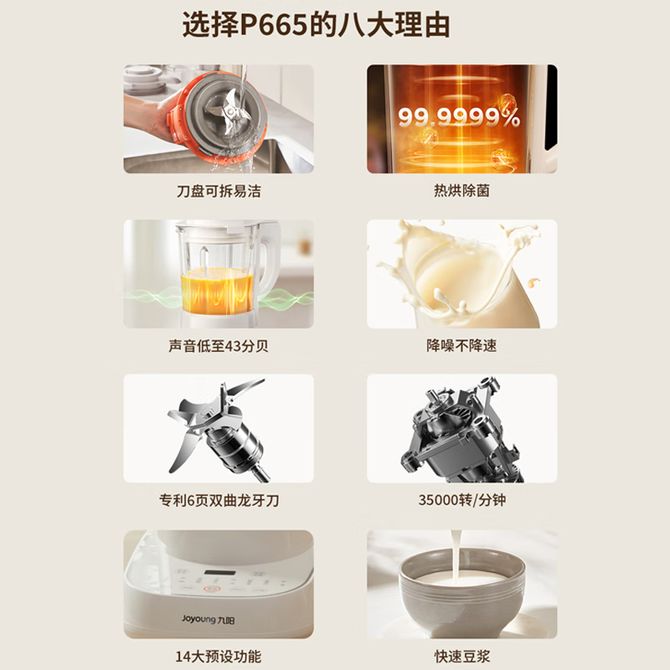 选择P665的八大理由

刀盘可拆易洁

99.9999%

热烘除菌

声音低至43分贝

降噪不降速

专利6页双曲龙牙刀

35000转/分钟

Joyoung 九阳

14大预设功能

快速豆浆