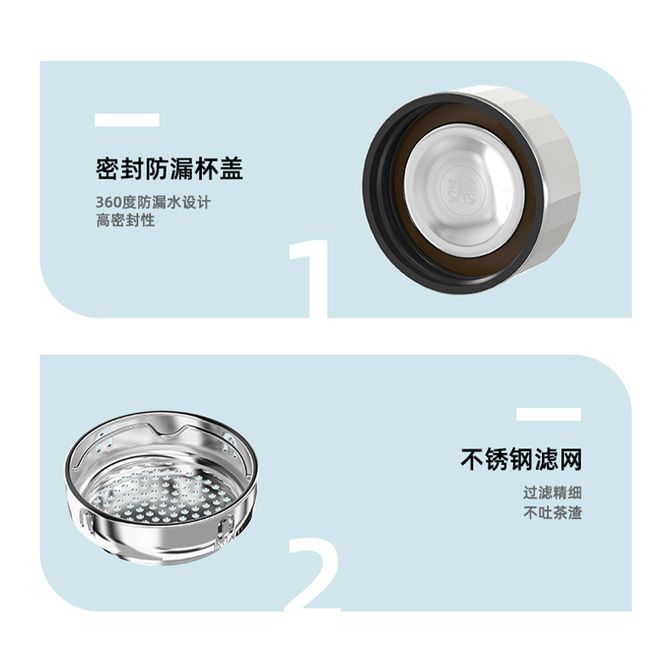 密封防漏杯盖
360度防漏水设计
高密封性

SUS 304

1

不锈钢滤网
过滤精细
不吐茶渣

2