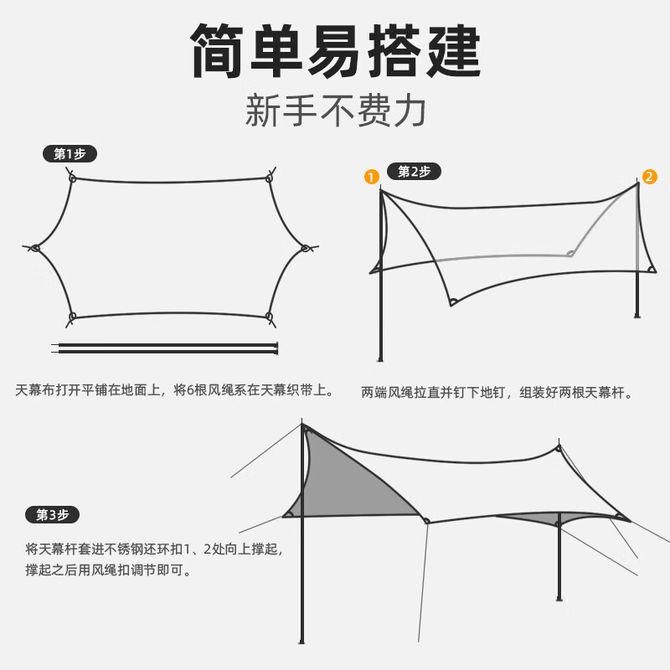 简单易搭建
新手不费力

第1步
天幕布打开平铺在地面上，将6根风绳系在天幕织带上。

1
第2步
2
两端风绳拉直并钉下地钉，组装好两根天幕杆。

第3步
将天幕杆套进不锈钢还环扣1、2处向上撑起，撑起之后用风绳扣调节即可。