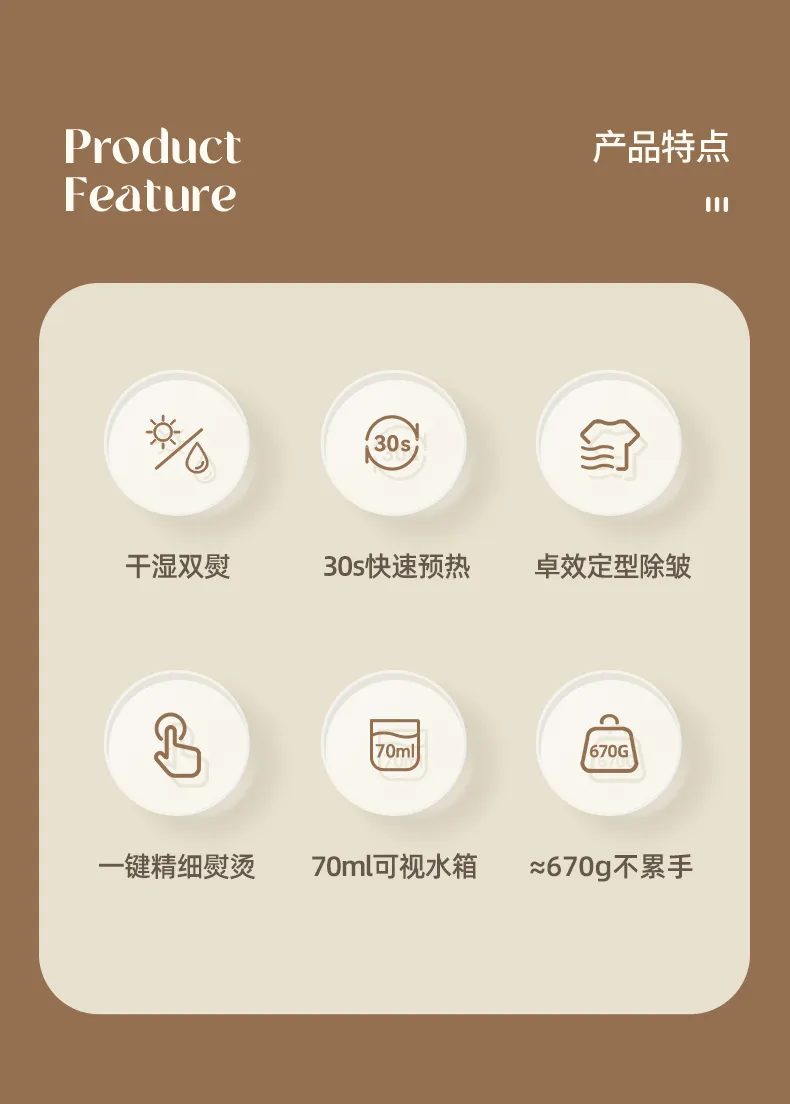 Product
Feature

产品特点

30s

干湿双熨

30s快速预热

卓效定型除皱

70ml

670G

一键精细熨烫

70ml可视水箱

≈670g不累手