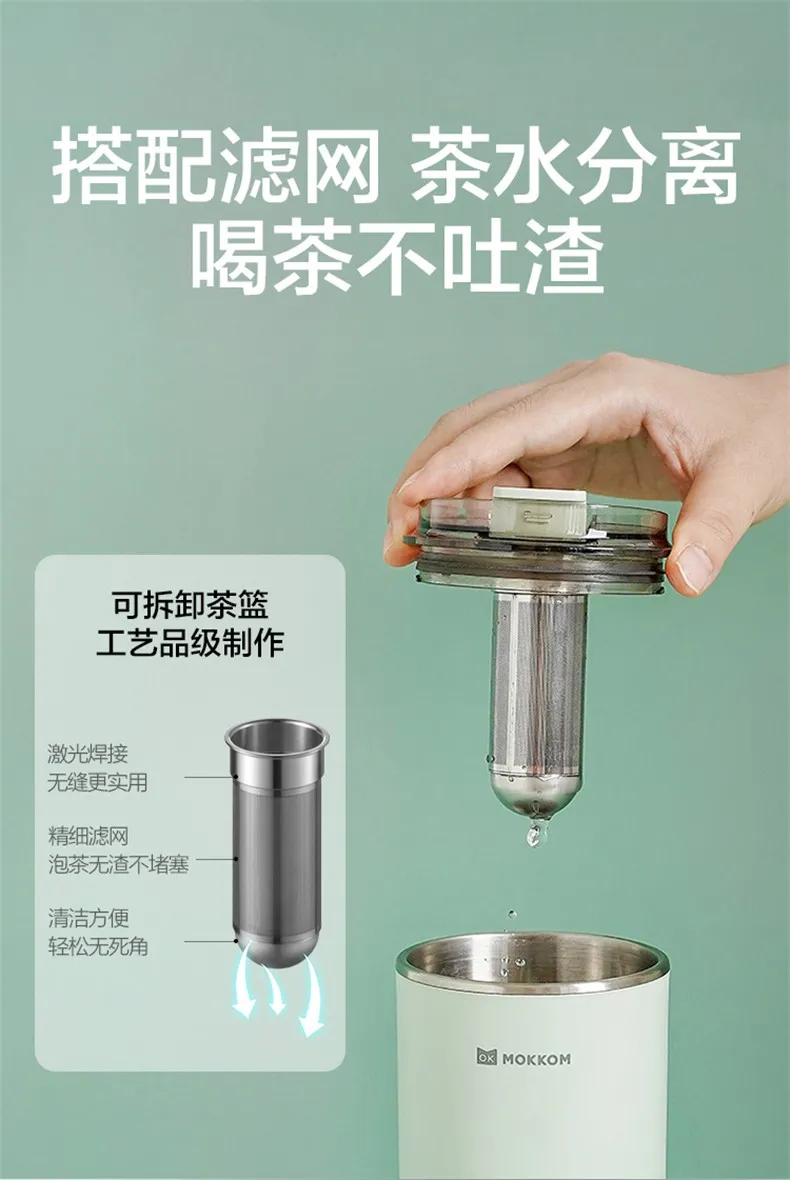 搭配滤网 茶水分离
喝茶不吐渣

可拆卸茶篮
工艺品级制作

激光焊接
无缝更实用

精细滤网
泡茶无渣不堵塞

清洁方便
轻松无死角

MOKKOM